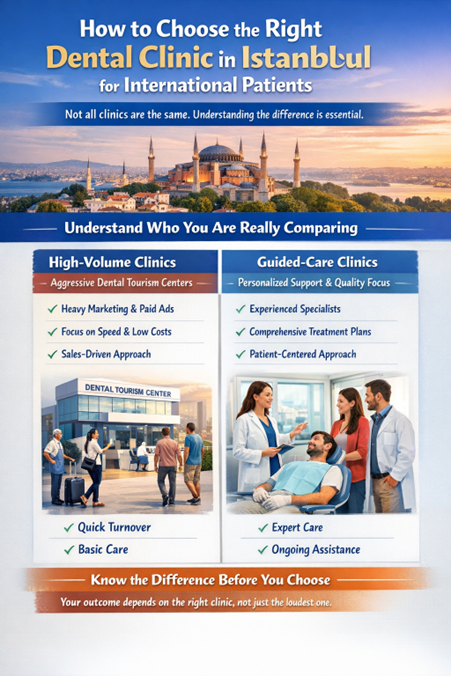 How to Choose the Right Dental Clinic in Istanblul for International Patients

Not all clinics are the same. Understanding the difference is essential.

Understand Who You Are Really Comparing

High-Volume Clinics

Aggressive Dental Tourism Centers

✓ Heavy Marketing & Paid Ads
✓ Focus on Speed & Low Costs
✓ Sales-Driven Approach

DENTAL TOURISM CENTER

✓ Quick Turnover
✓ Basic Care

Guided-Care Clinics

Personalized Support & Quality Focus

✓ Experienced Specialists
✓ Comprehensive Treatment Plans
✓ Patient-Centered Approach

✓ Expert Care
✓ Ongoing Assistance

Know the Difference Before You Choose

Your outcome depends on the right clinic, not just the loudest one.